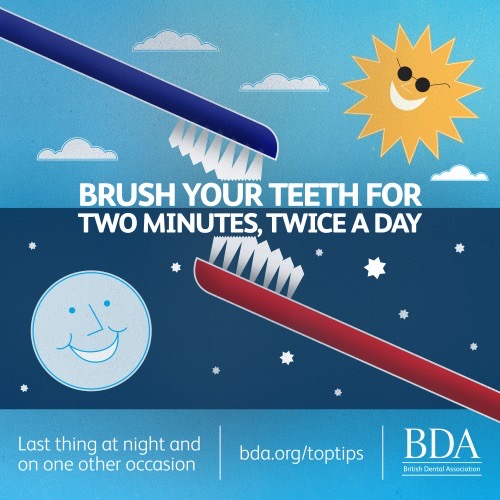 BRUSH YOUR TEETH FOR
TWO MINUTES, TWICE A DAY

Last thing at night and on one other occasion

bda.org/toptips

BDA
British Dental Association